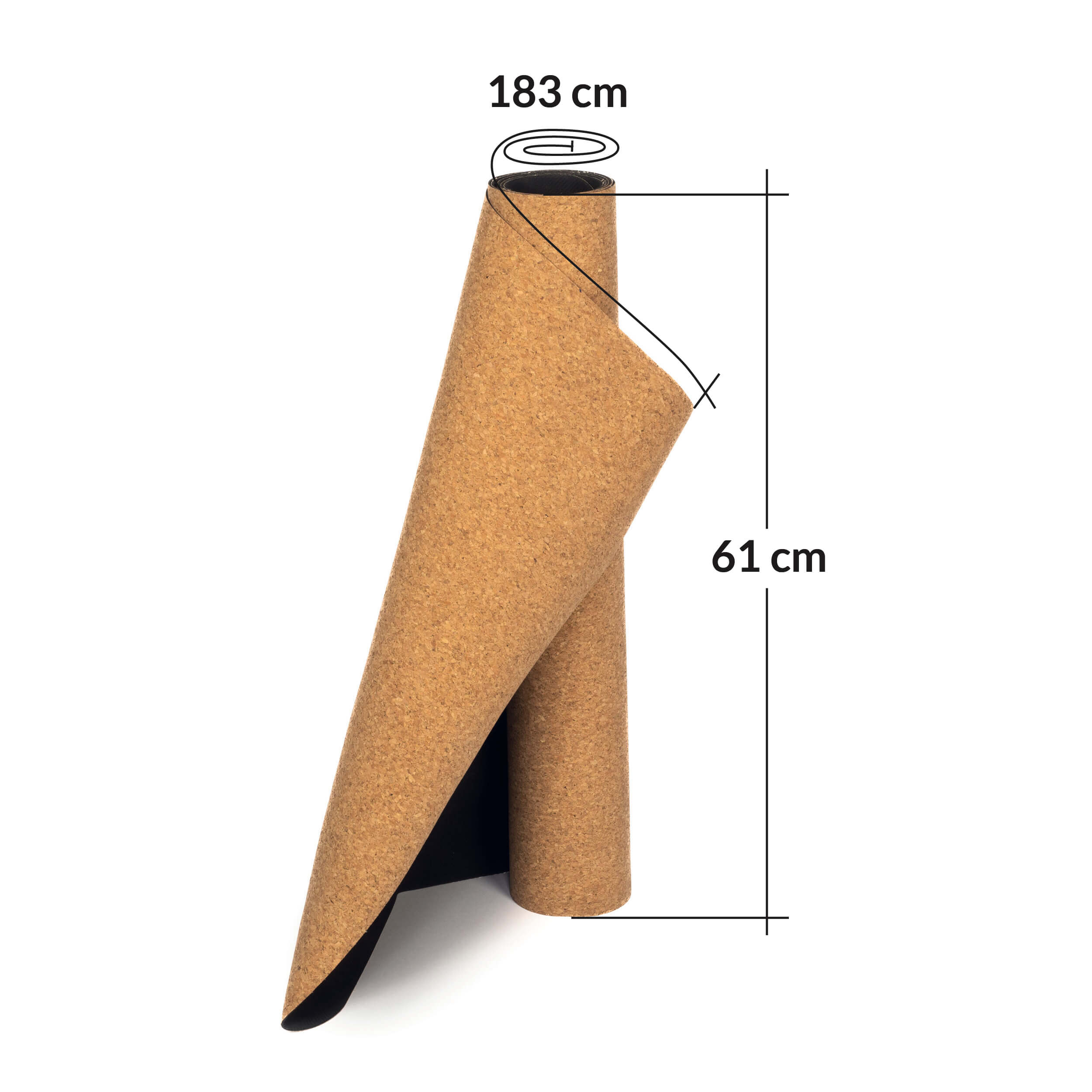 183 cm

61 cm